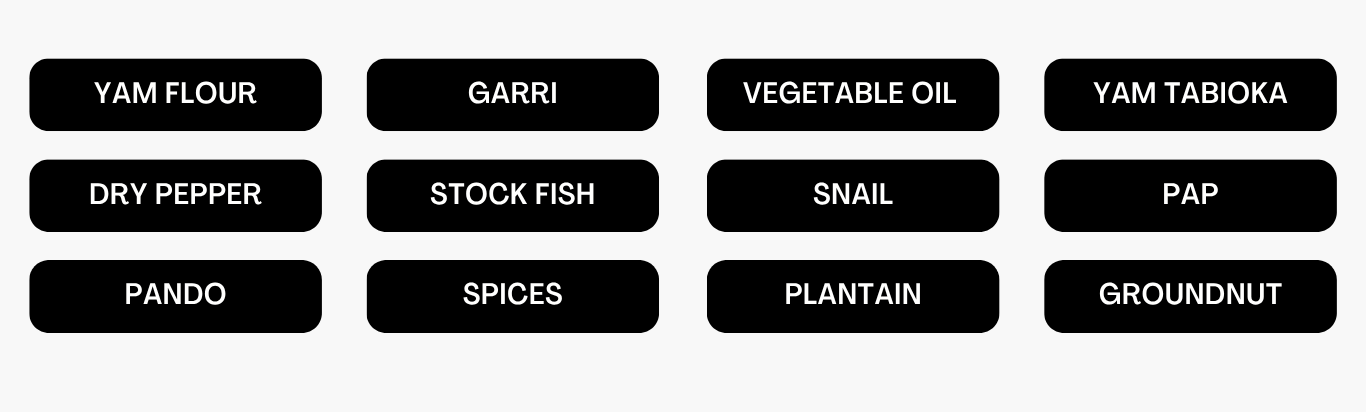 YAM FLOUR

GARRI

VEGETABLE OIL

YAM TABIOKA

DRY PEPPER

STOCK FISH

SNAIL

PAP

PANDO

SPICES

PLANTAIN

GROUNDNUT